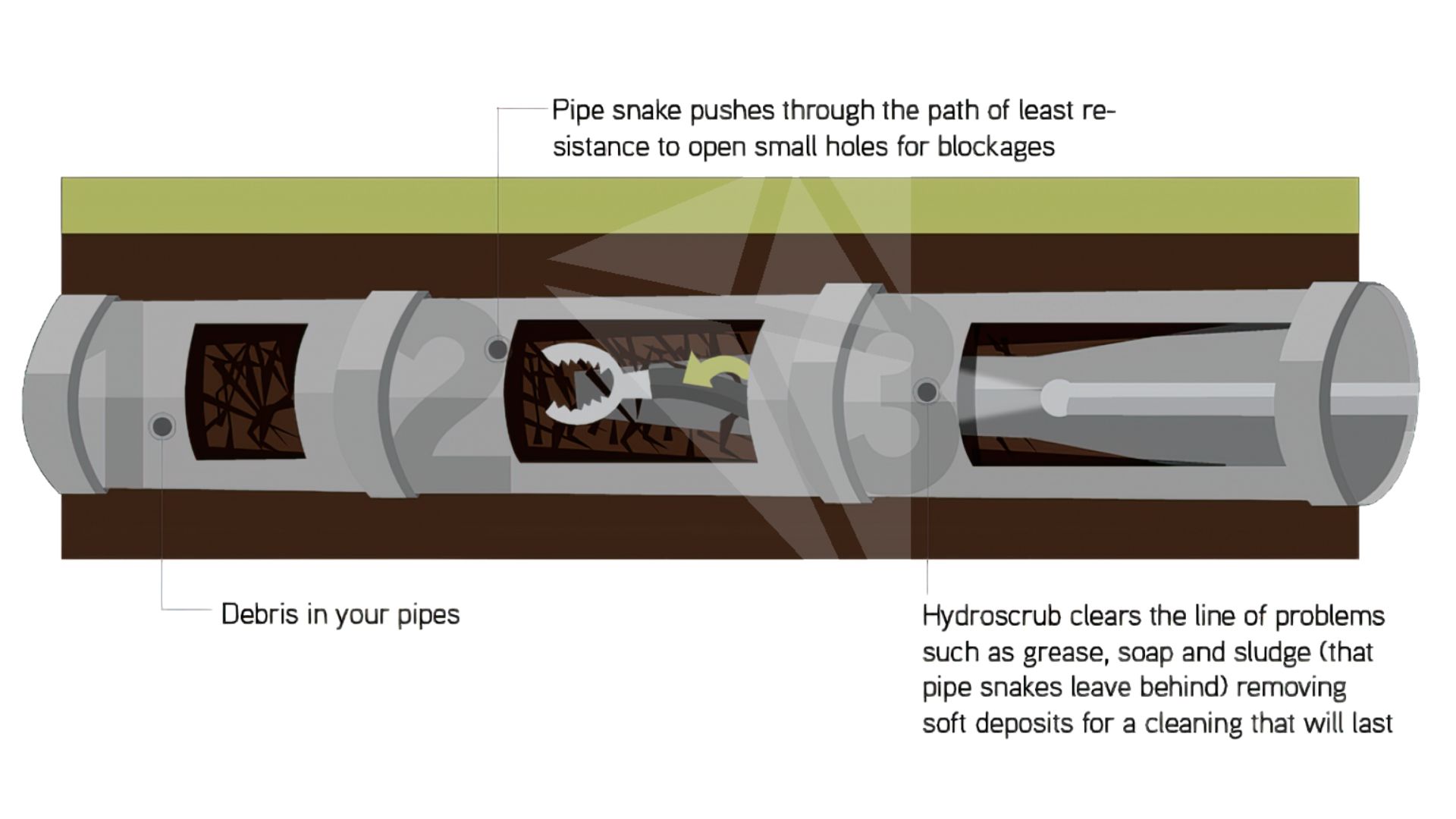 Pipe snake pushes through the path of least resistance to open small holes for blockages

1

2

3

Debris in your pipes

Hydroscrub clears the line of problems such as grease, soap and sludge (that pipe snakes leave behind) removing soft deposits for a cleaning that will last